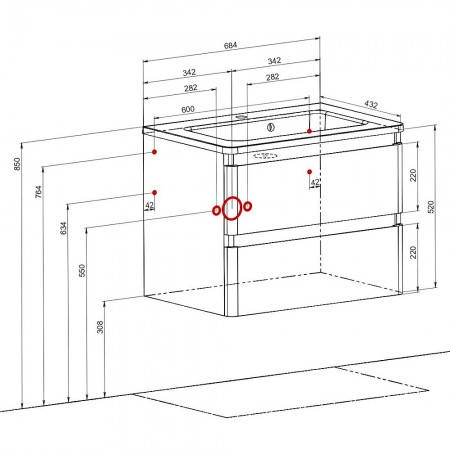 684
342
342
282
282
600
432
850
764
634
550
308
42
42
220
220
520