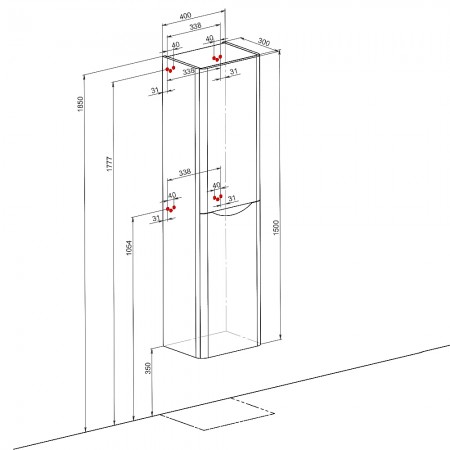 400
338
40
40
300
338
31
31
1850
1777
338
40
40
31
31
1054
1500
350