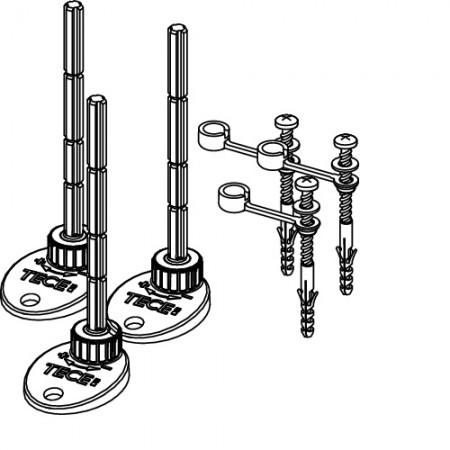 TECE
TECE
TECE