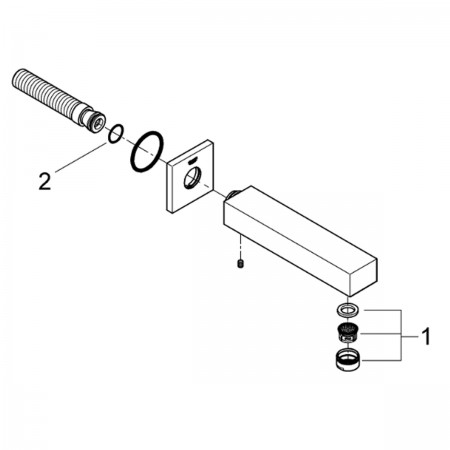 2

1