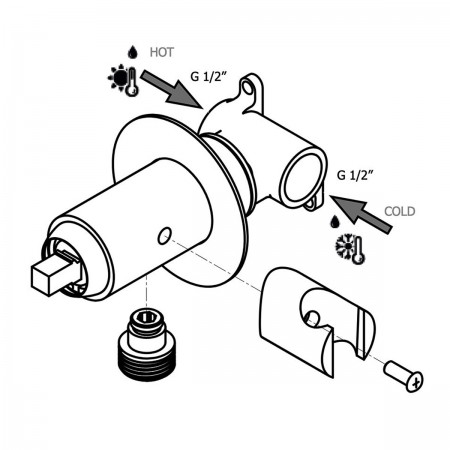 HOT

G 1/2"

G 1/2"

COLD