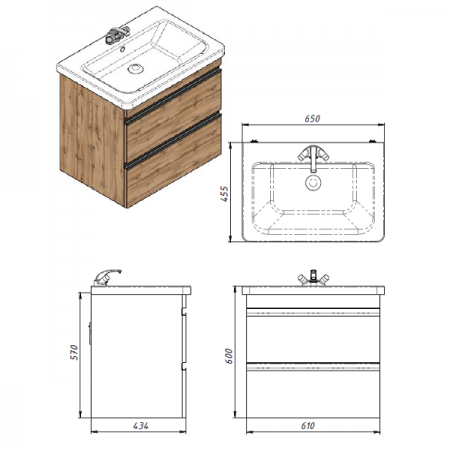 650

455

570

434

600

610