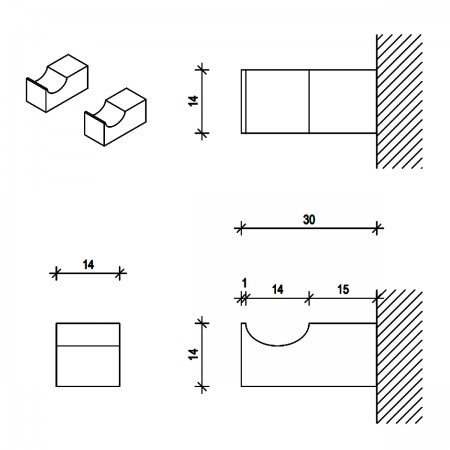 14

30

14

1
14
15

14