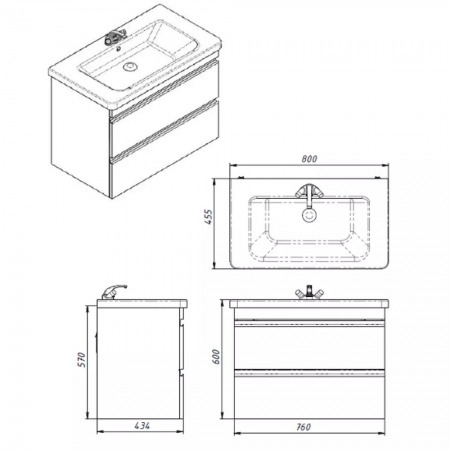 800

455

570

600

434

760