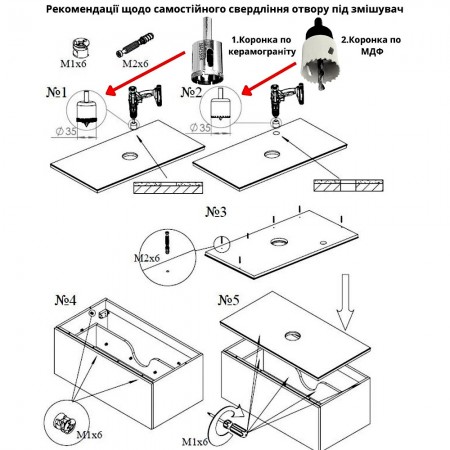 Рекомендації щодо самостійного свердління отвору під змішувач

M1x6

M2x6

1.Коронка по керамограніту

2.Коронка по МДФ

№1

$\varnothing 35$

№2

$\varnothing 35$

№3

M2x6

№4

M1x6

№5

M1x6